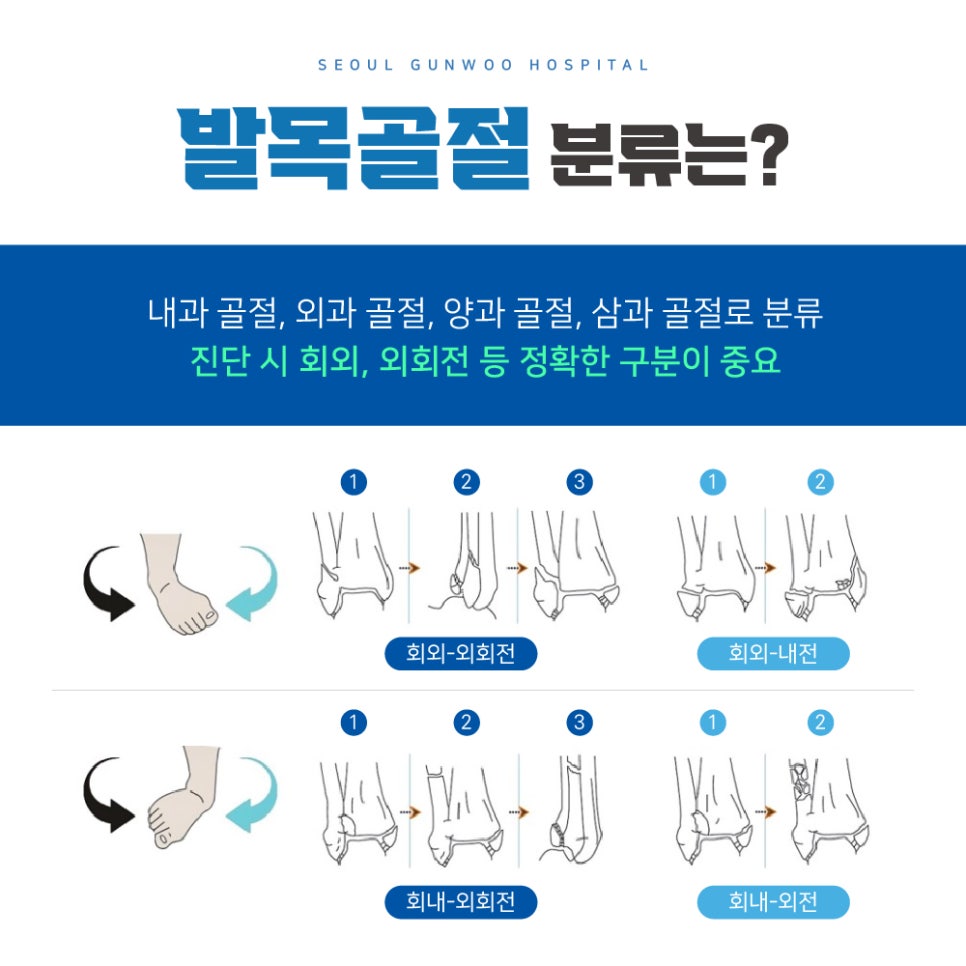 SEOUL GUNWOO HOSPITAL

발목골절 분류는?

내과 골절, 외과 골절, 양과 골절, 삼과 골절로 분류
진단 시 회외, 외회전 등 정확한 구분이 중요

1 2 3
회외-외회전

1 2
회외-내전

1 2 3
회내-외회전

1 2
회내-외전